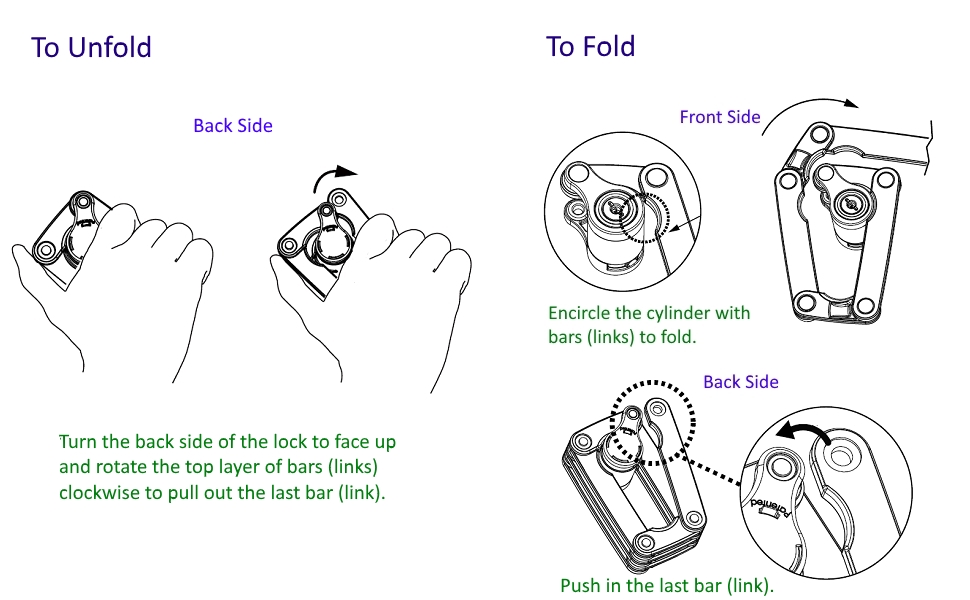 To Unfold

Back Side

Turn the back side of the lock to face up and rotate the top layer of bars (links) clockwise to pull out the last bar (link).

To Fold

Front Side

Encircle the cylinder with bars (links) to fold.

Back Side

Patented

Push in the last bar (link).